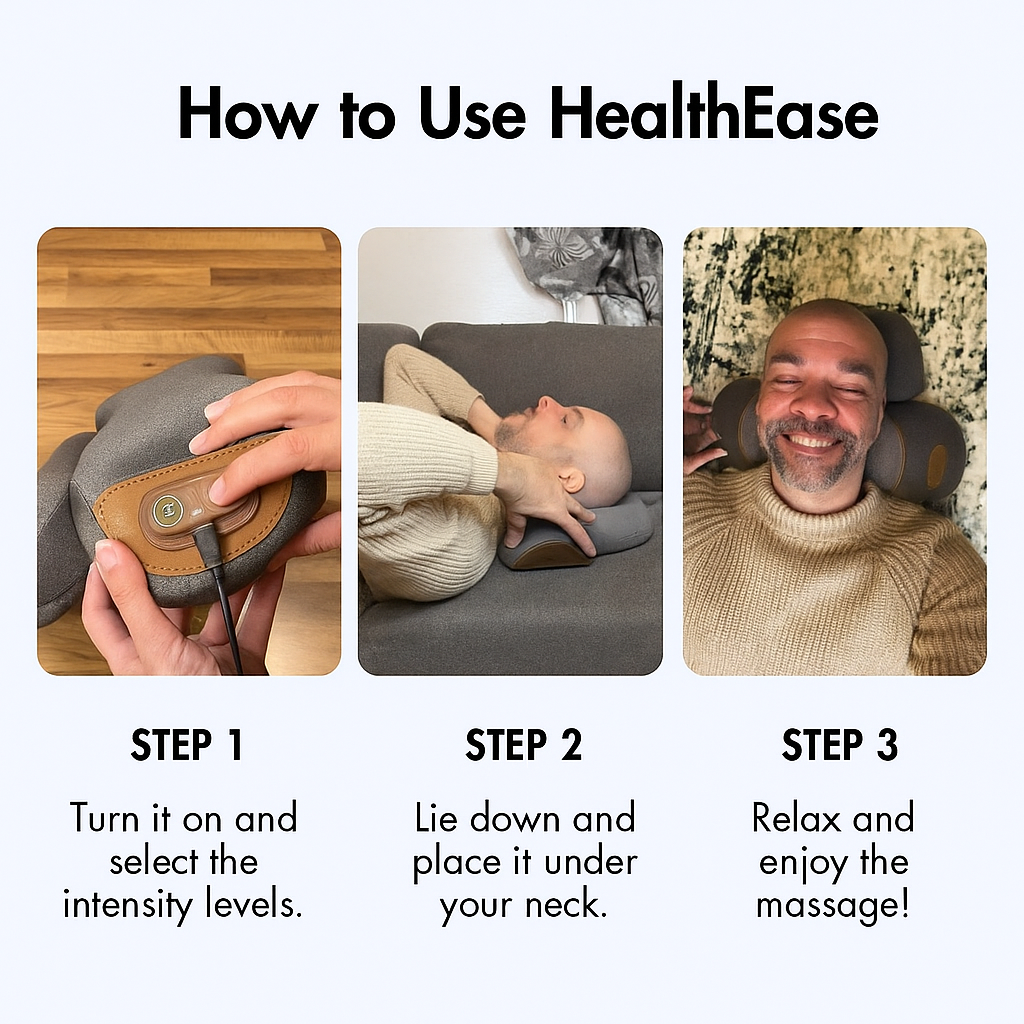 How to Use HealthEase

STEP 1

Turn it on and select the intensity levels.

STEP 2

Lie down and place it under your neck.

STEP 3

Relax and enjoy the massage!